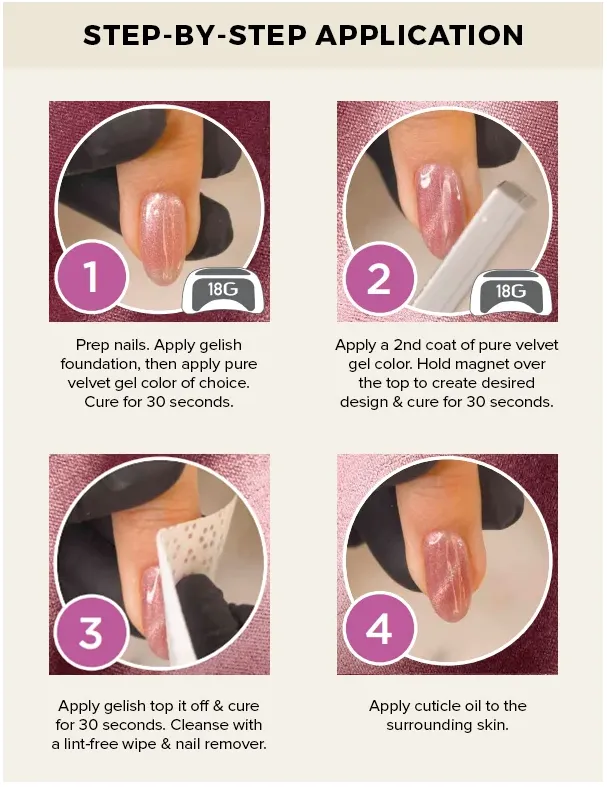 STEP-BY-STEP APPLICATION

1

18G

Prep nails. Apply gelish foundation, then apply pure velvet gel color of choice. Cure for 30 seconds.

2

18G

Apply a 2nd coat of pure velvet gel color. Hold magnet over the top to create desired design & cure for 30 seconds.

3

Apply gelish top it off & cure for 30 seconds. Cleanse with a lint-free wipe & nail remover.

4

Apply cuticle oil to the surrounding skin.